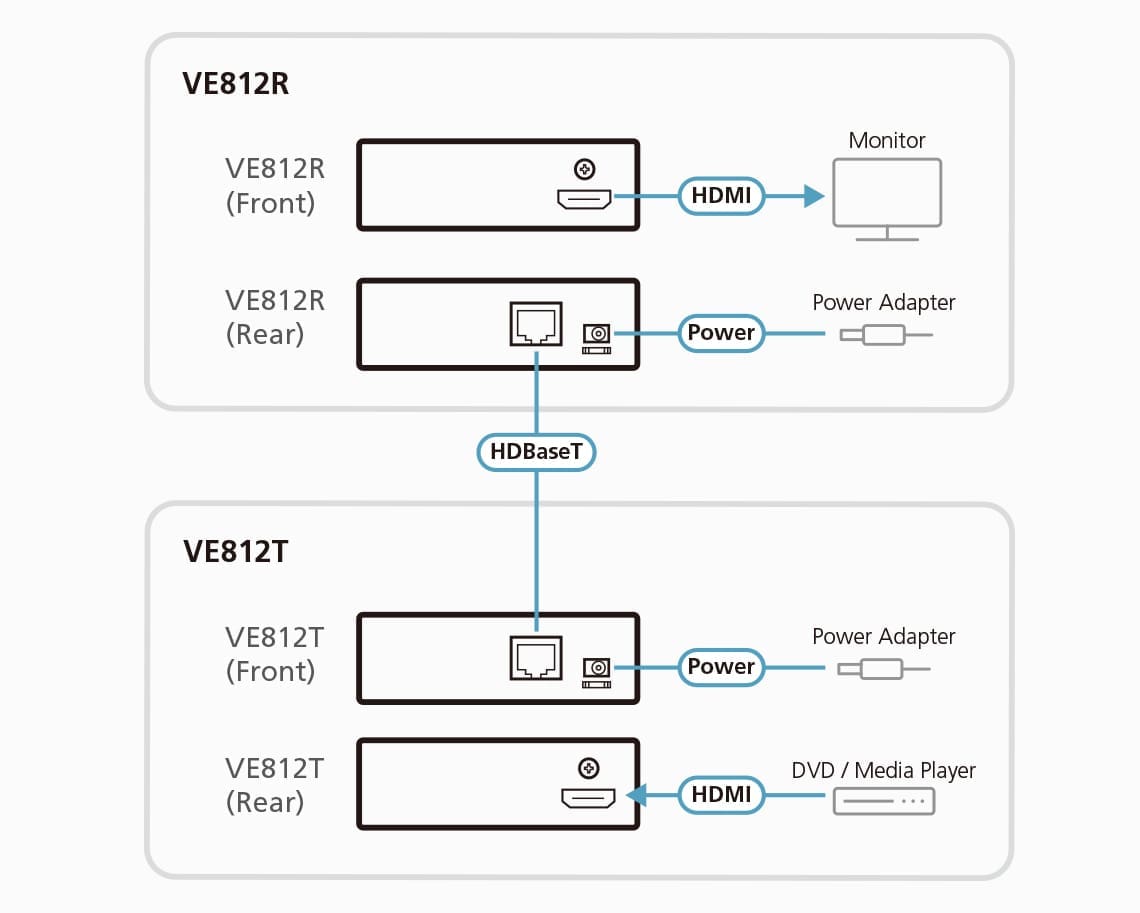 VE812R

VE812R
(Front)

HDMI

Monitor

VE812R
(Rear)

Power

Power Adapter

HDBaseT

VE812T

VE812T
(Front)

Power

Power Adapter

VE812T
(Rear)

HDMI

DVD / Media Player