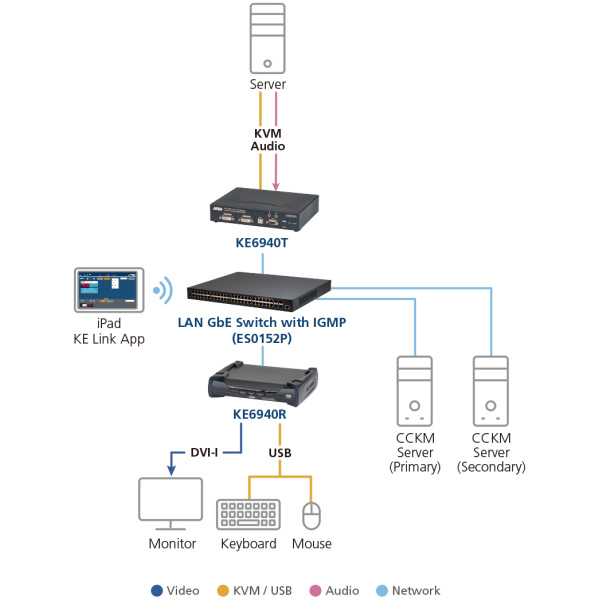 Server

KVM
Audio

KE6940T

iPad
KE Link App

LAN GbE Switch with IGMP
(ES0152P)

KE6940R

DVI-I

USB

CCKM
Server
(Primary)

CCKM
Server
(Secondary)

Monitor

Keyboard

Mouse

Video KVM / USB Audio Network